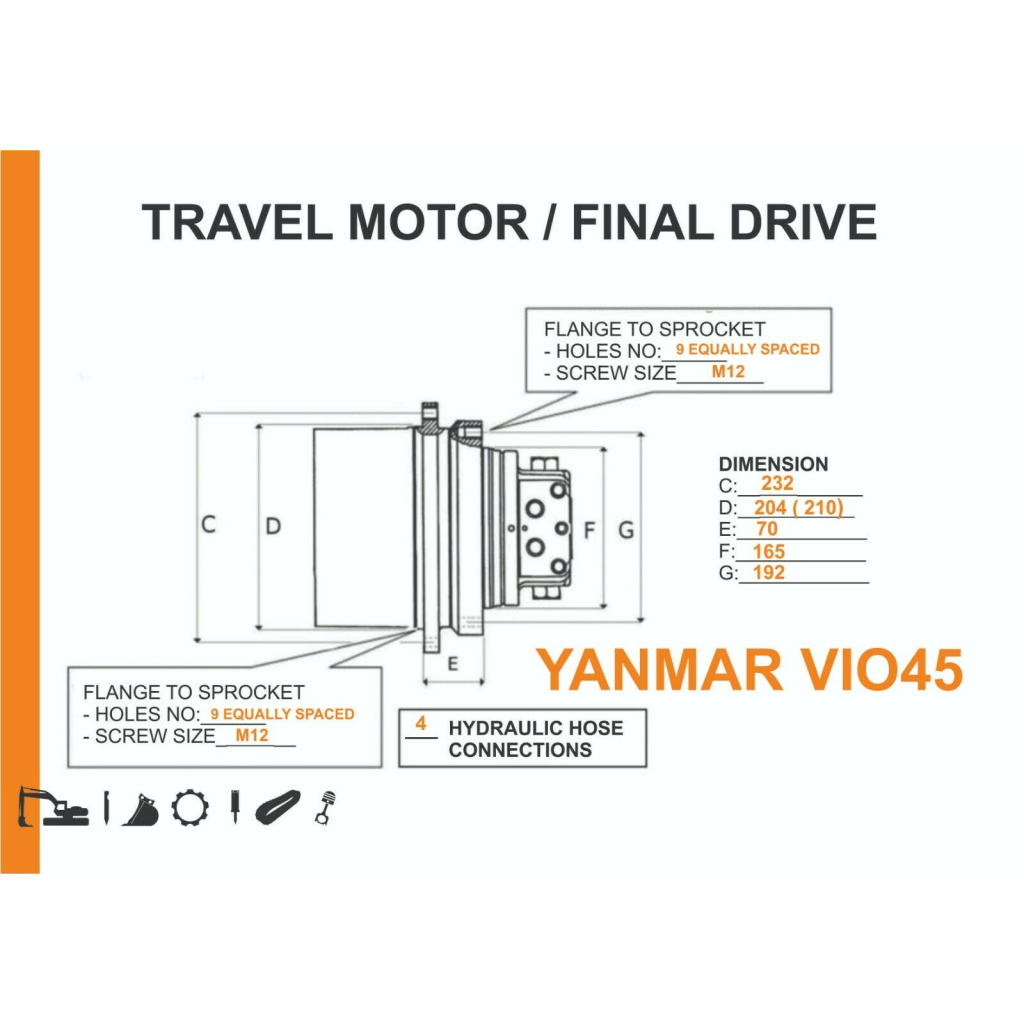 TRAVEL MOTOR / FINAL DRIVE

FLANGE TO SPROCKET
- HOLES NO: 9 EQUALLY SPACED
- SCREW SIZE M12

C D F G

E

DIMENSION
C: 232
D: 204 ( 210)
E: 70
F: 165
G: 192

YANMAR VIO45

FLANGE TO SPROCKET
- HOLES NO: 9 EQUALLY SPACED
- SCREW SIZE M12

4 HYDRAULIC HOSE CONNECTIONS