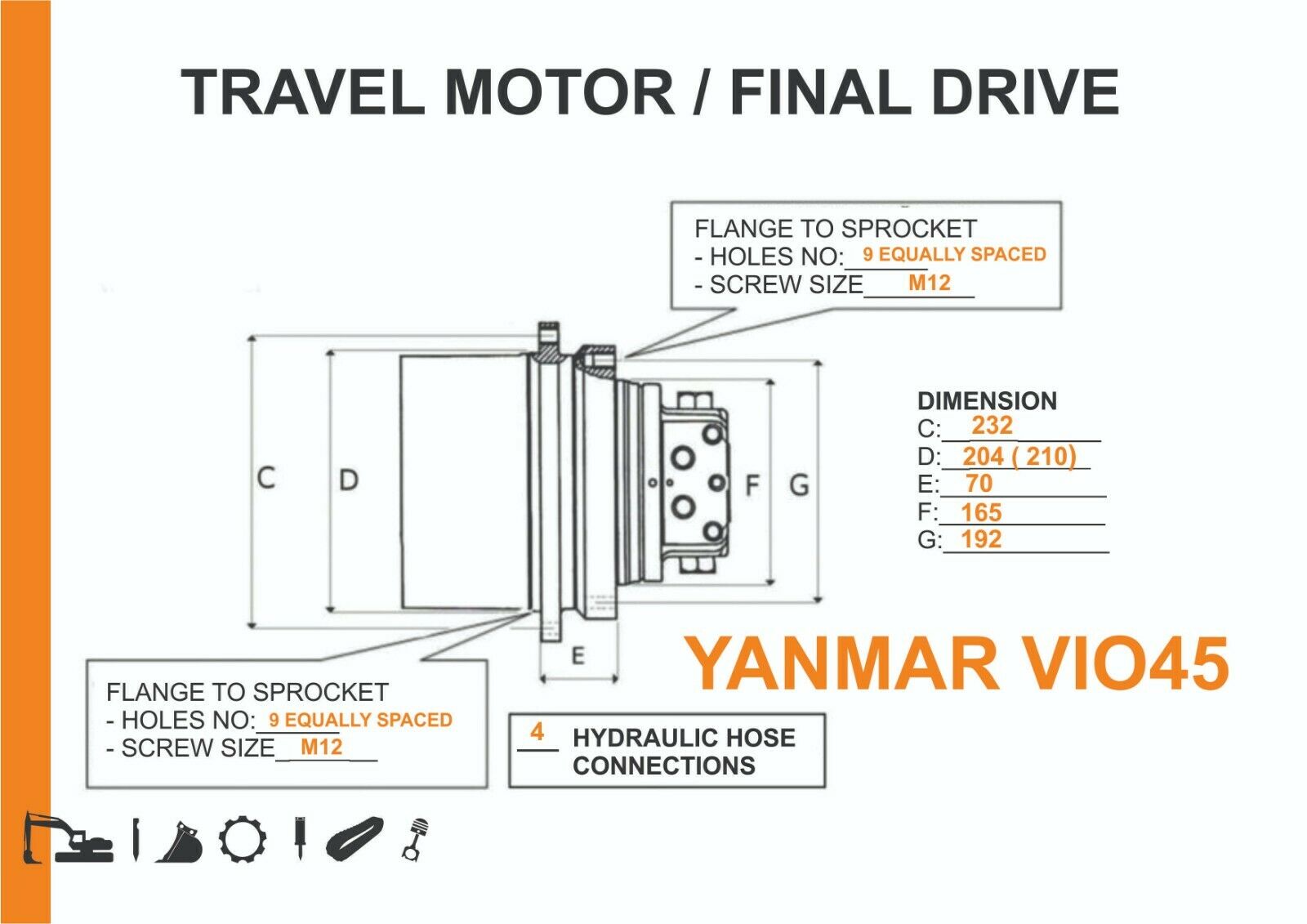 TRAVEL MOTOR / FINAL DRIVE

FLANGE TO SPROCKET
- HOLES NO: 9 EQUALLY SPACED
- SCREW SIZE M12

C D F G

E

DIMENSION
C: 232
D: 204 ( 210)
E: 70
F: 165
G: 192

YANMAR VIO45

FLANGE TO SPROCKET
- HOLES NO: 9 EQUALLY SPACED
- SCREW SIZE M12

4 HYDRAULIC HOSE CONNECTIONS