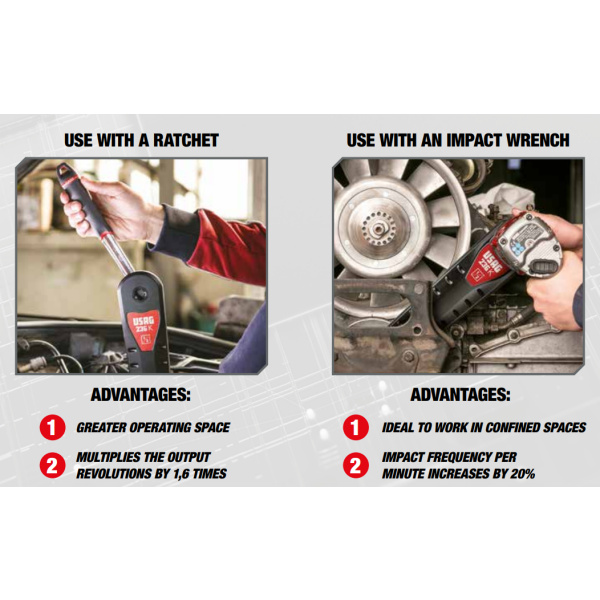 USE WITH A RATCHET

USAG 236 K

ADVANTAGES:

1 GREATER OPERATING SPACE

2 MULTIPLIES THE OUTPUT REVOLUTIONS BY 1,6 TIMES

USE WITH AN IMPACT WRENCH

USAG 236 K

ADVANTAGES:

1 IDEAL TO WORK IN CONFINED SPACES

2 IMPACT FREQUENCY PER MINUTE INCREASES BY 20%